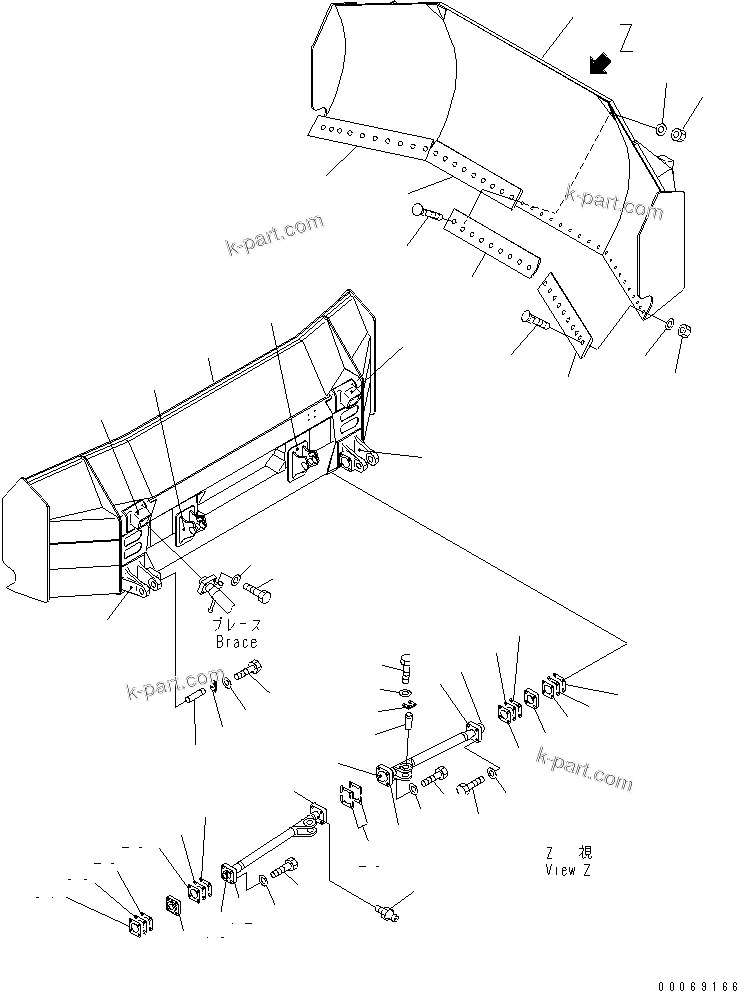 Z

k-part.com

k-part.com

ブレース
Brace

k-part.com

k-part.com

Z 視
View Z

00069166