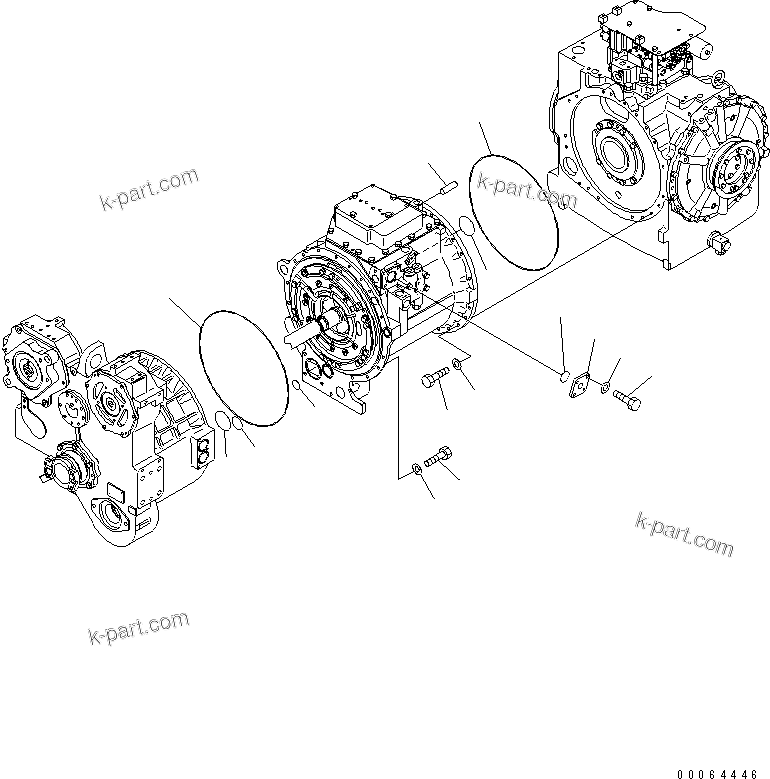 k-part.com

k-part.com

k-part.com

k-part.com

00064446