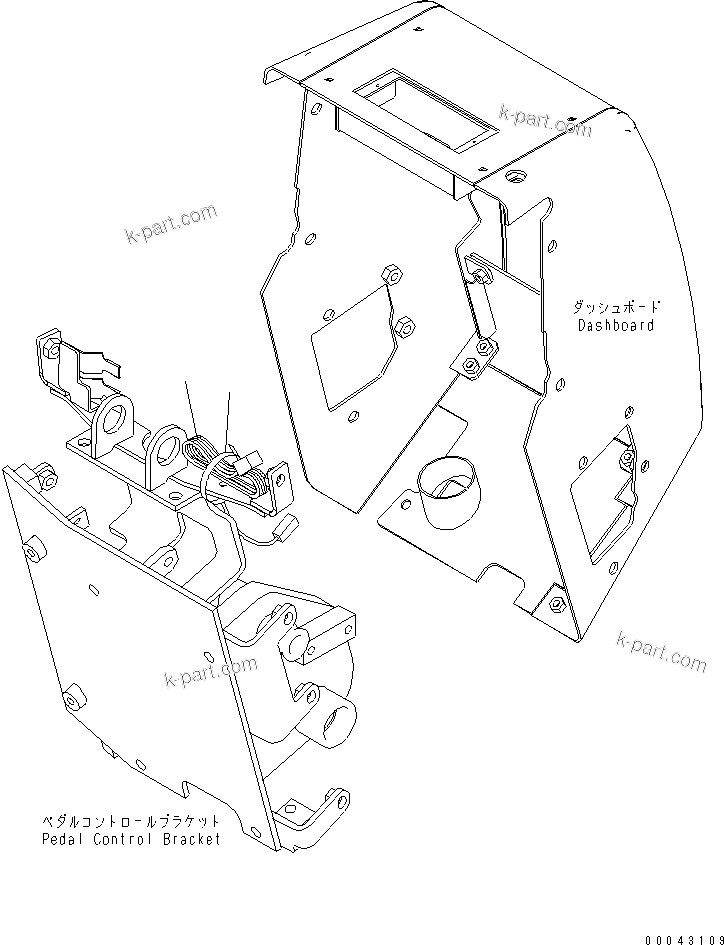 k-part.com

k-part.com

ダッシュボード
Dashboard

k-part.com

k-part.com

ペダルコントロールブラケット
Pedal Control Bracket

00043109