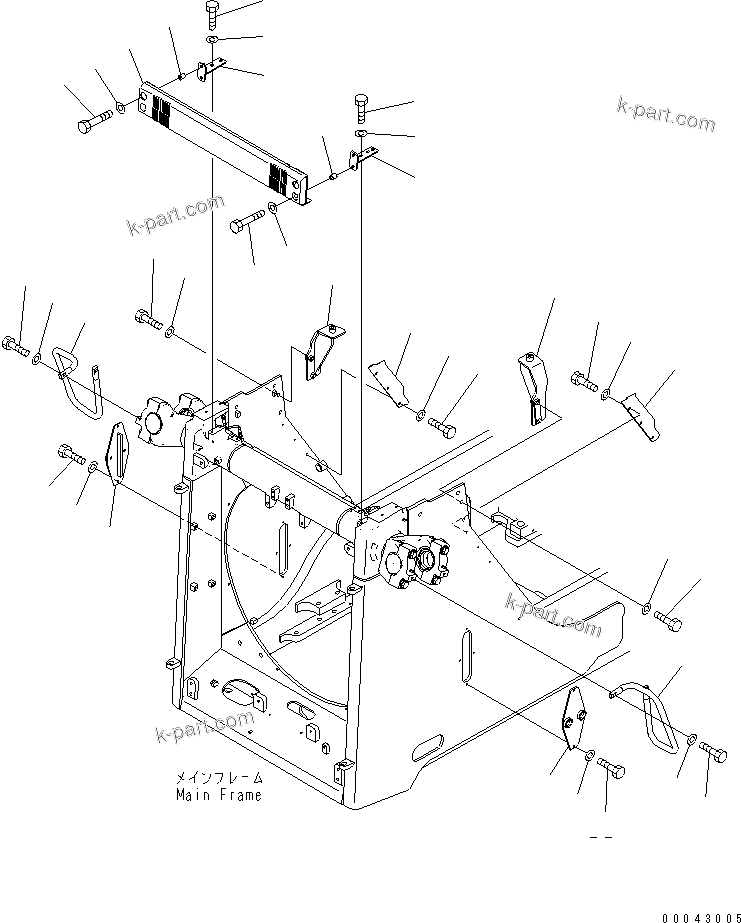 k-part.com

k-part.com

k-part.com

k-part.com

メインフレーム
Main Frame

00043005