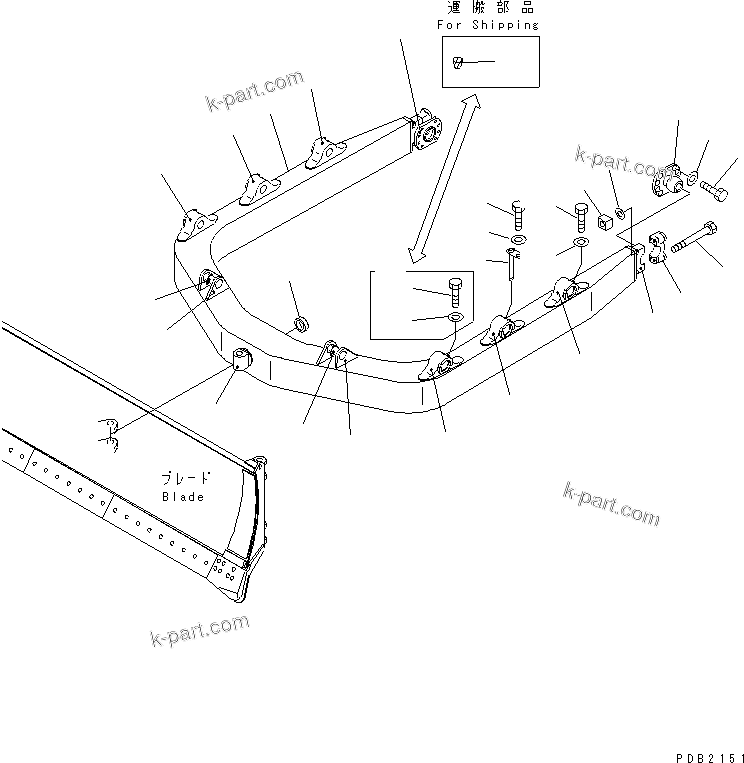 運搬部品
For Shipping

k-part.com

k-part.com

ブレード
Blade

k-part.com

k-part.com

PDB2151