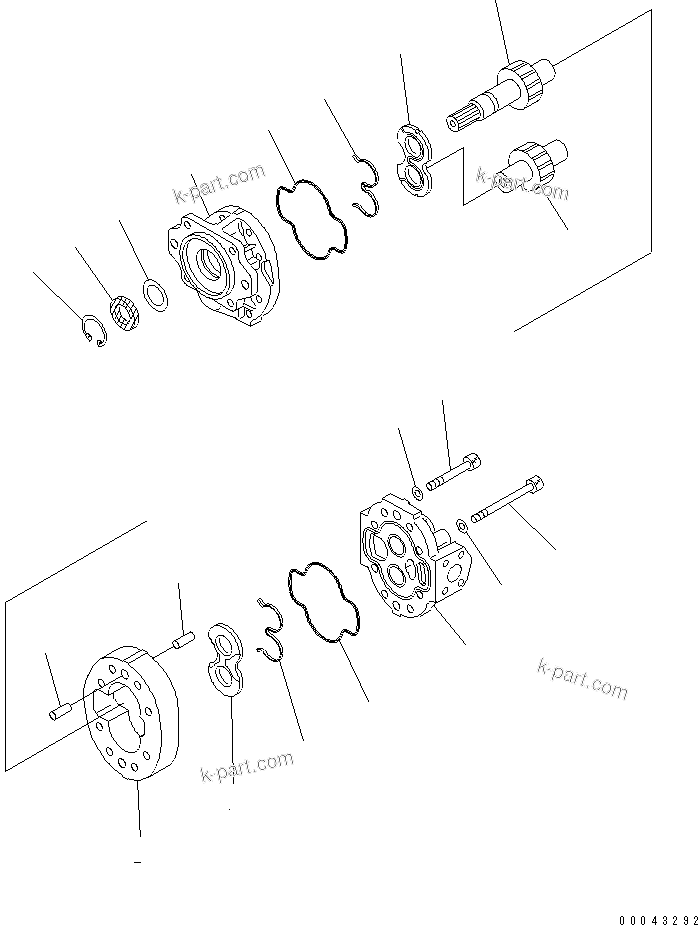 k-part.com
k-part.com
k-part.com
k-part.com
00043292