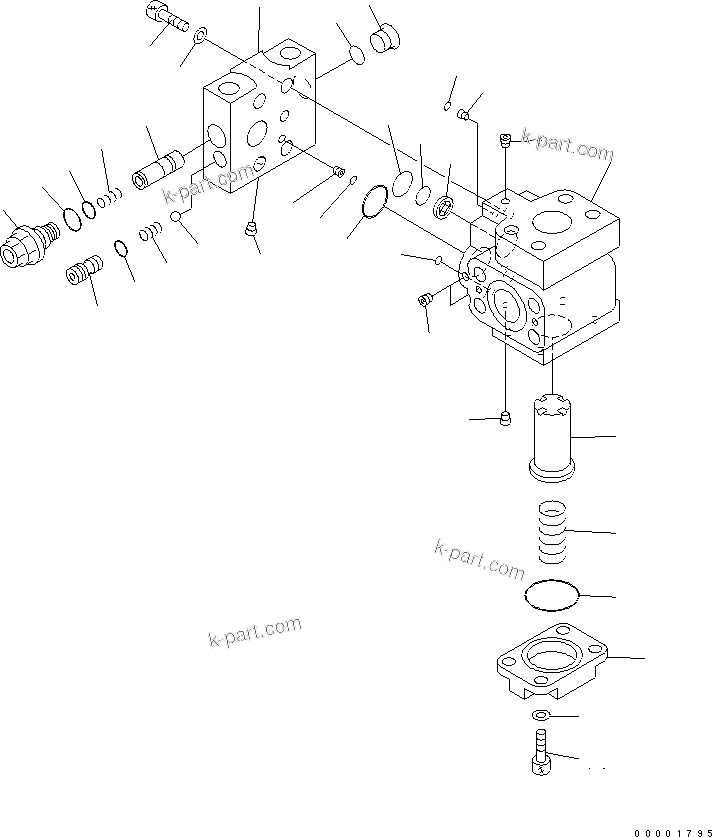 k-part.com
k-part.com
k-part.com
k-part.com
00001795