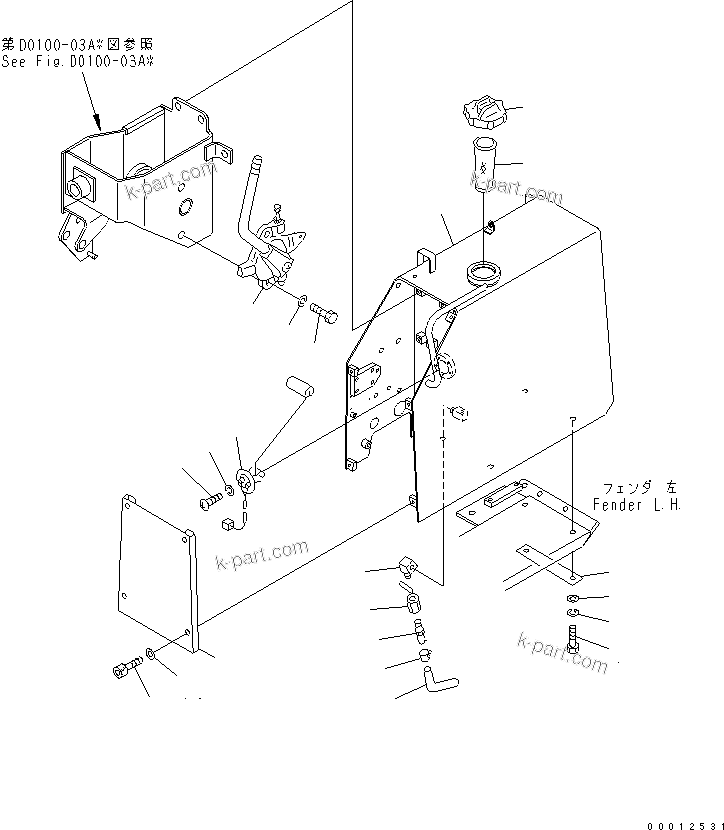 第D0100-03A※図参照
See Fig.D0100-03A※

k-part.com

k-part.com

フェンダ 左
Fender L.H.

k-part.com

k-part.com

00012531