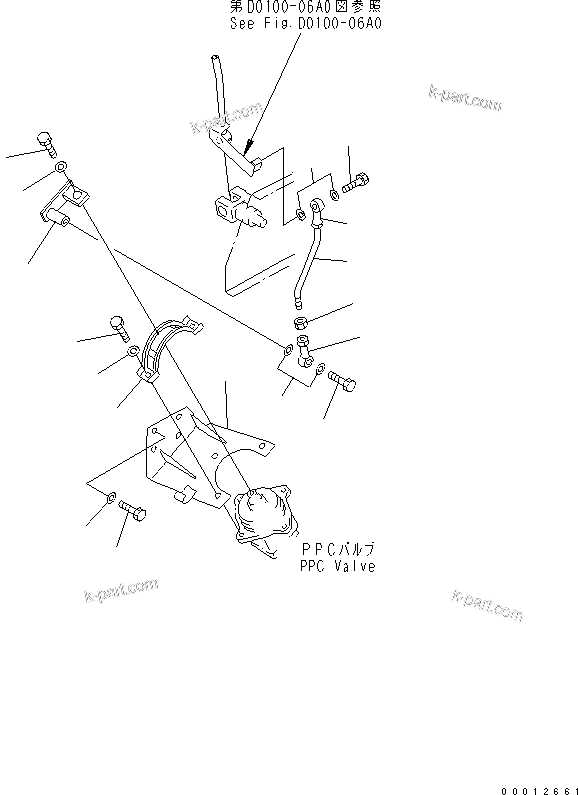 第D0100-06A0図参照
See Fig.D0100-06A0

k-part.com

k-part.com

PPCバルブ
PPC Valve

k-part.com

k-part.com

00012661