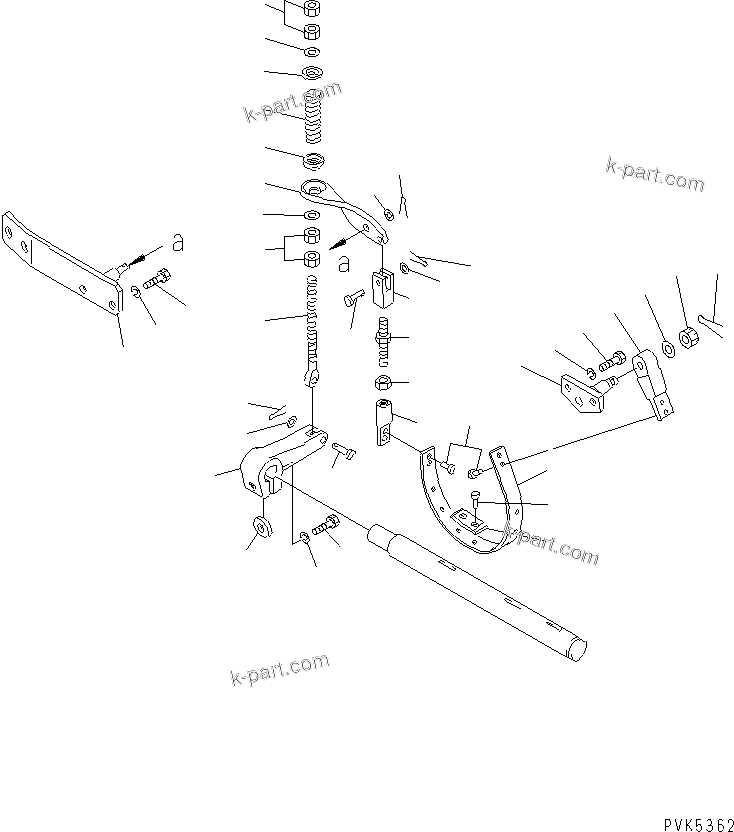 k-part.com

k-part.com

a

a

k-part.com

k-part.com

PVK5362