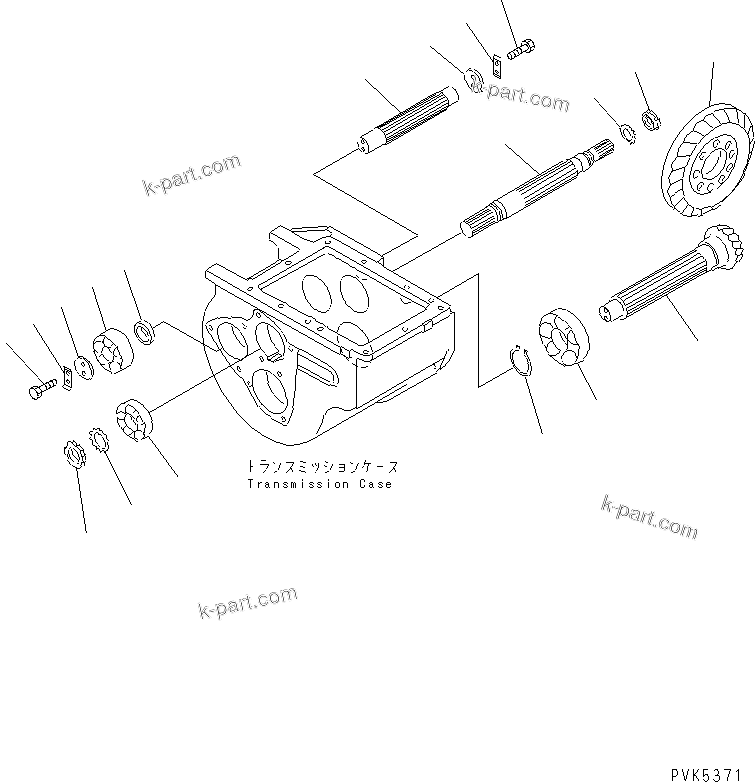 k-part.com

k-part.com

トランスミッションケース
Transmission Case

k-part.com

k-part.com

PVK5371