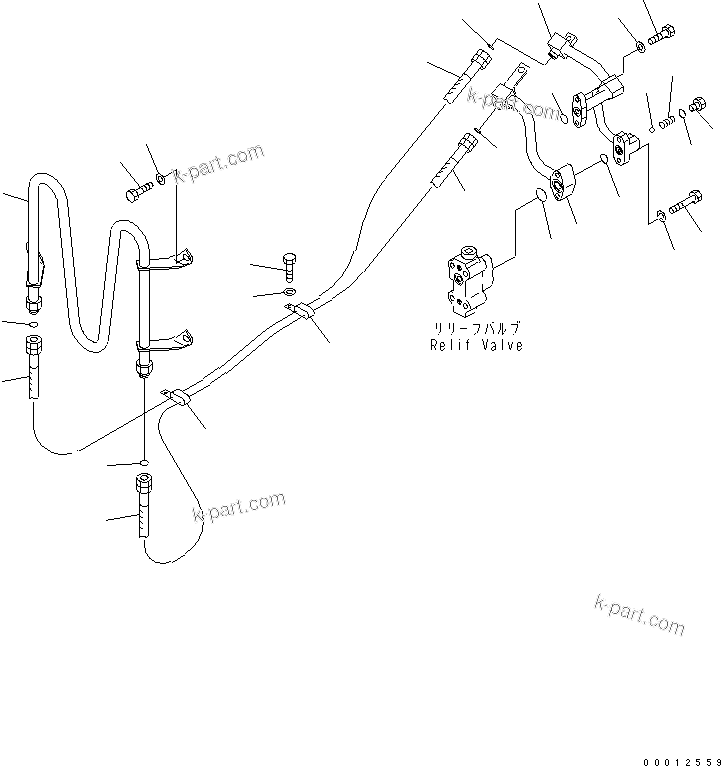 k-part.com

k-part.com

リリーフバルブ
Relif Valve

k-part.com

k-part.com

00012559