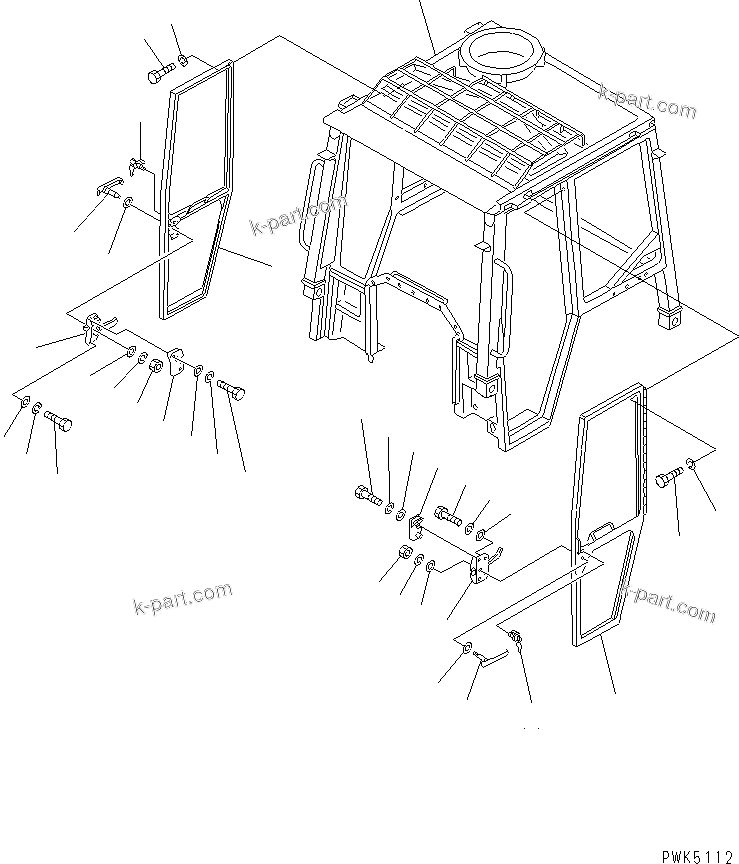 k-part.com
k-part.com
k-part.com
k-part.com
PWK5112