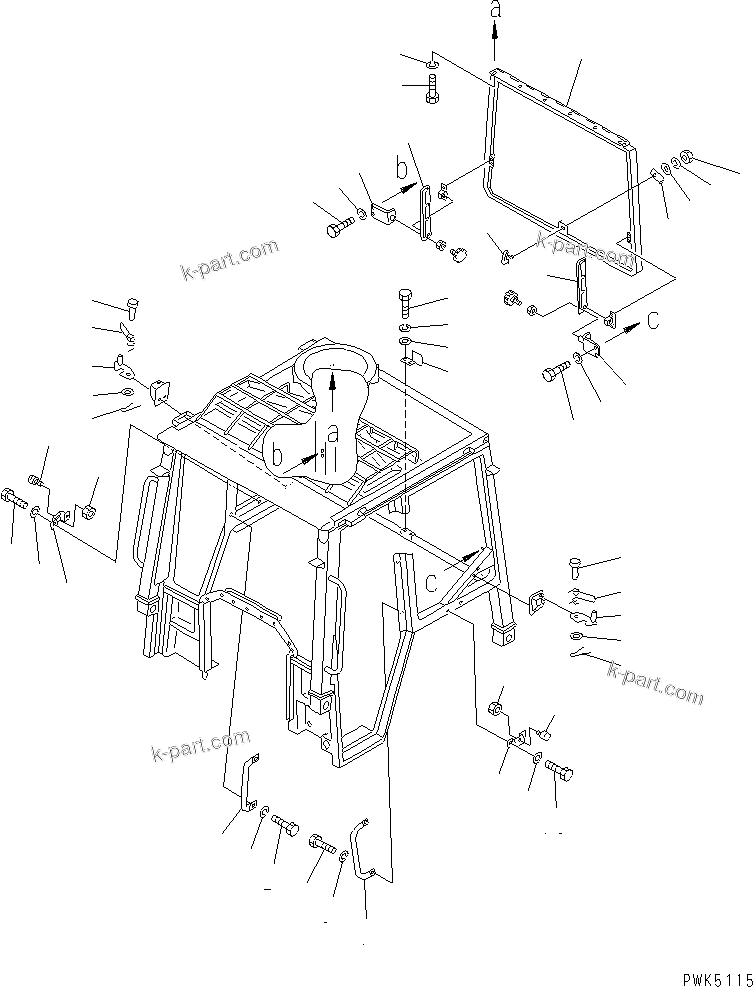 a

b

k-part.com

k-part.com

c

a

b

c

k-part.com

k-part.com

PWK5115