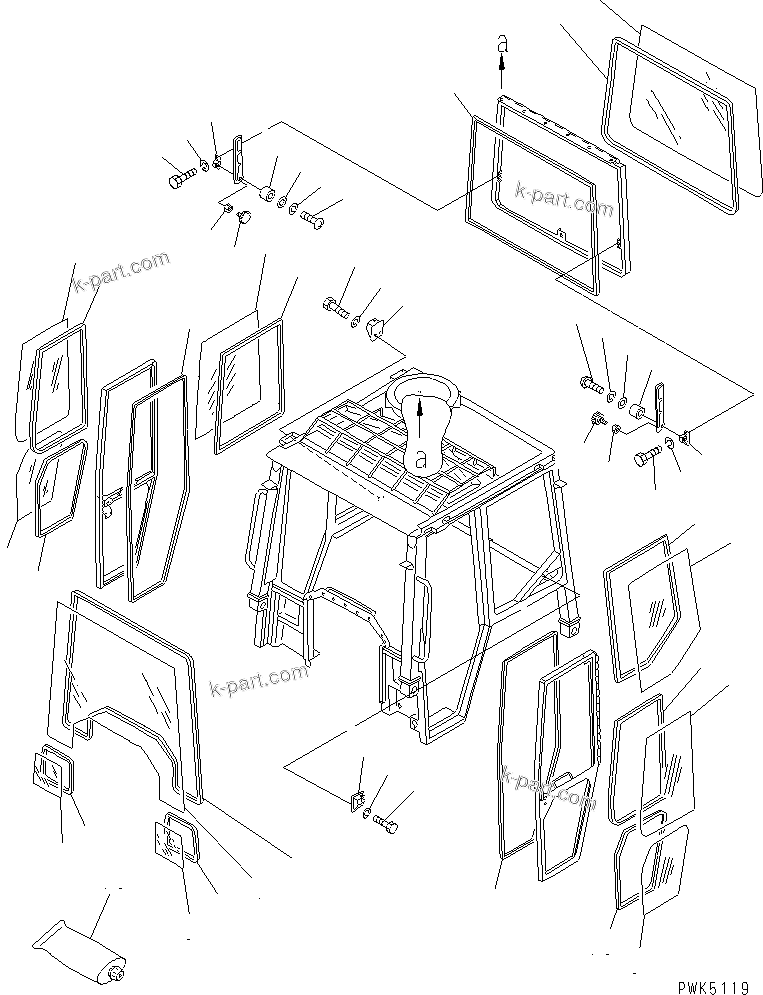 a

k-part.com

k-part.com

a

k-part.com

k-part.com

PWK5119