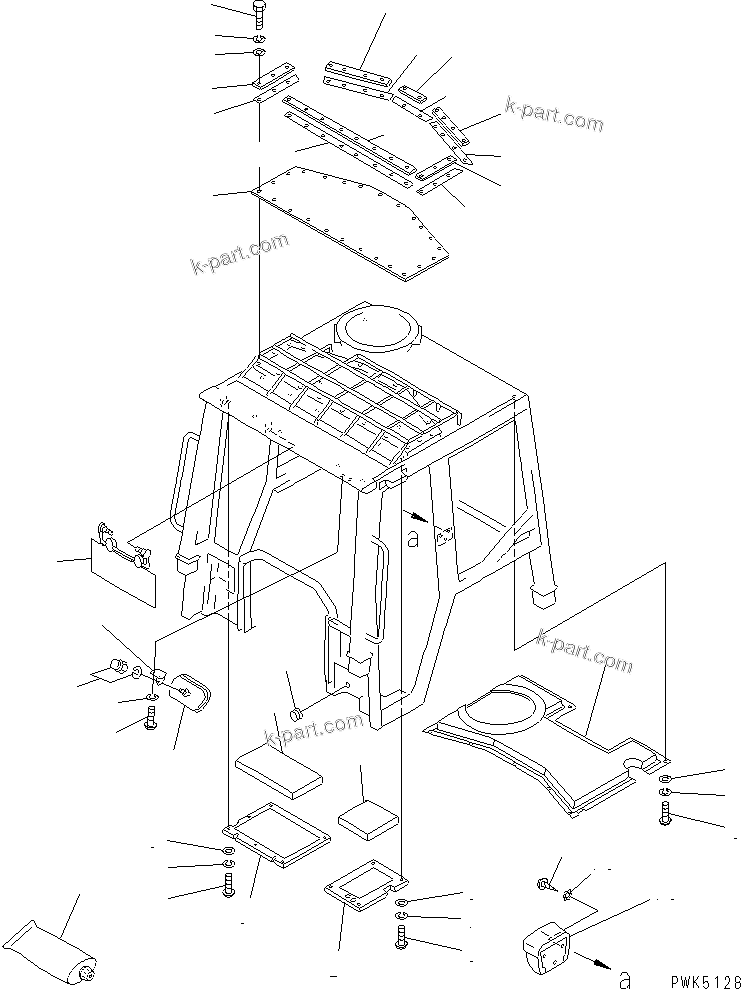 k-part.com

k-part.com

a

k-part.com

k-part.com

a

PWK5128