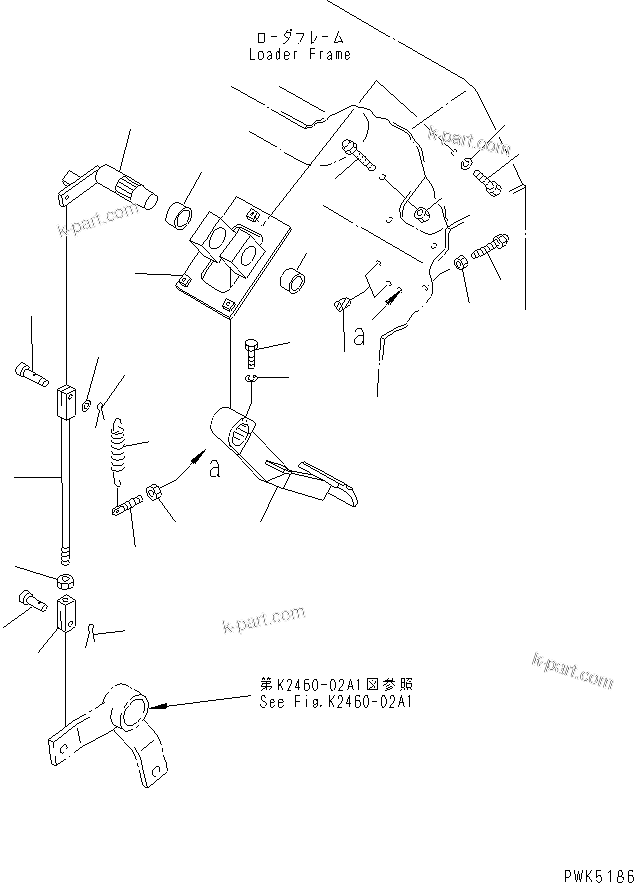 ローダフレーム
Loader Frame

k-part.com

k-part.com

a

a

k-part.com

k-part.com

第K2460-02A1図参照
See Fig.K2460-02A1

PWK5186