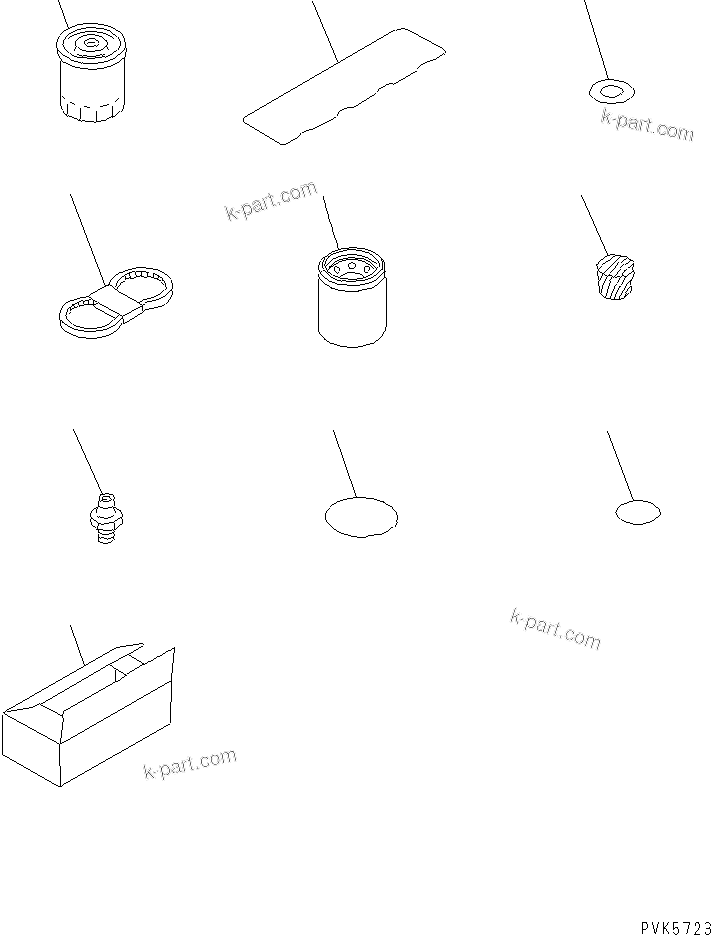 k-part.com

k-part.com

k-part.com

k-part.com

PVK5723