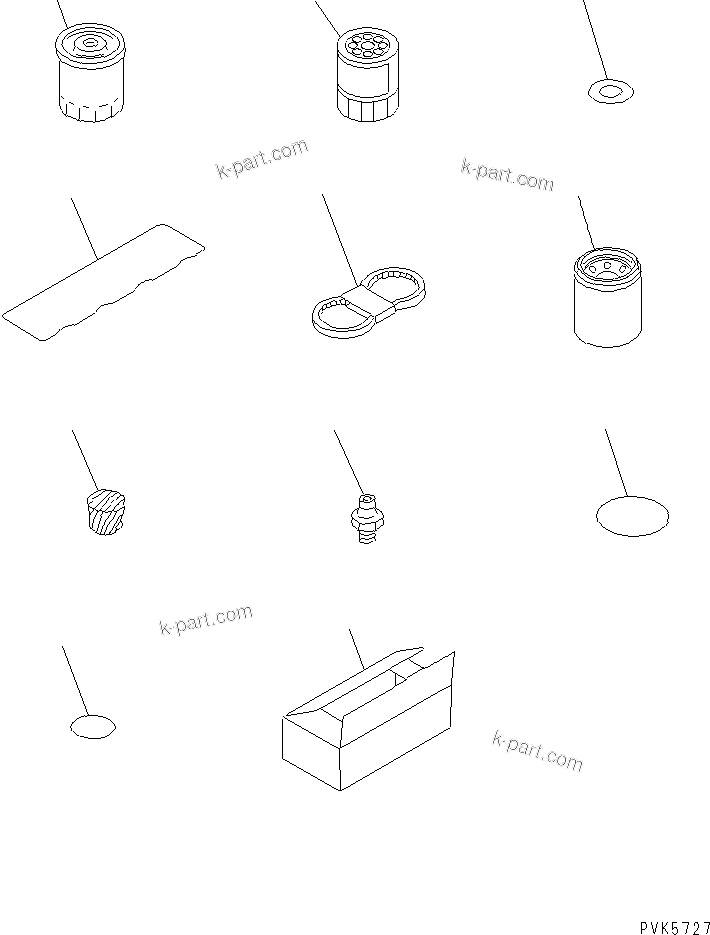 k-part.com
k-part.com
k-part.com
k-part.com
PVK5727