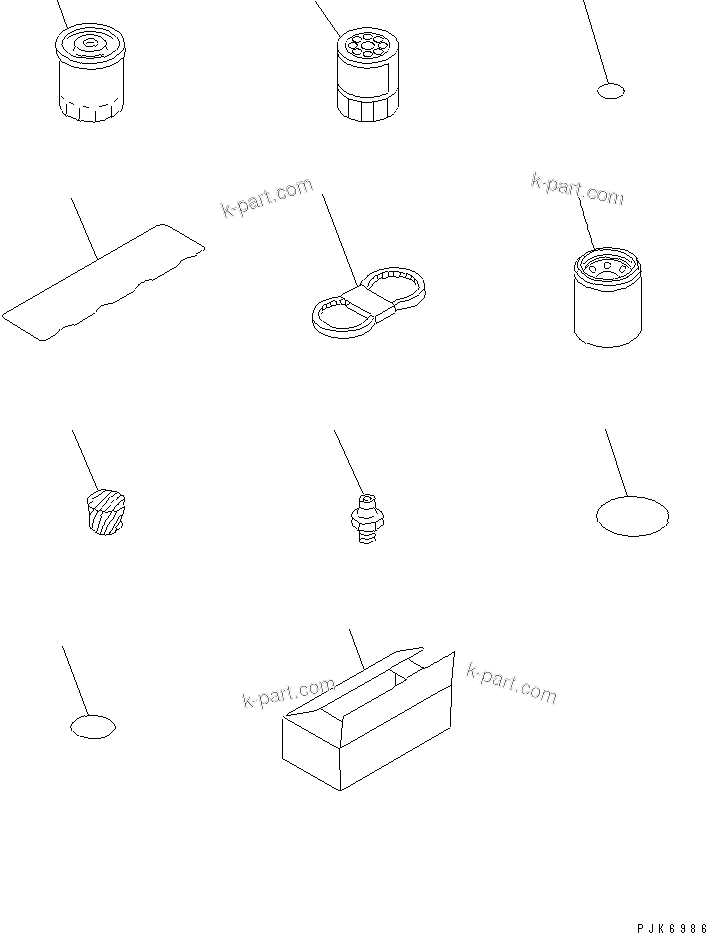 k-part.com

k-part.com

k-part.com

k-part.com

PJK6986