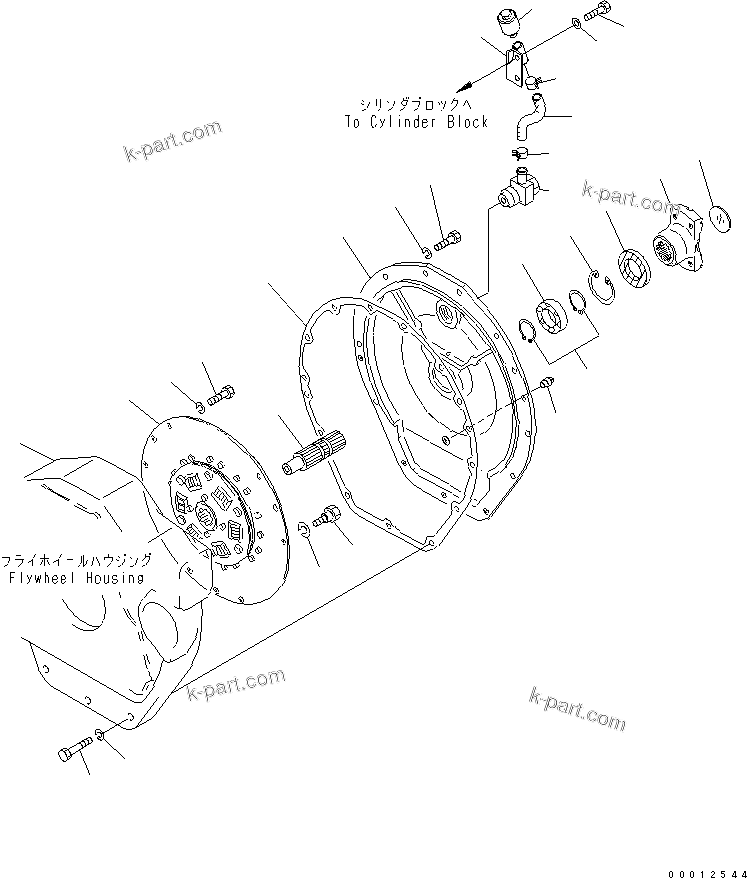 シリンダブロックへ
To Cylinder Block

k-part.com

k-part.com

フライホイールハウジング
Flywheel Housing

k-part.com

k-part.com

00012544