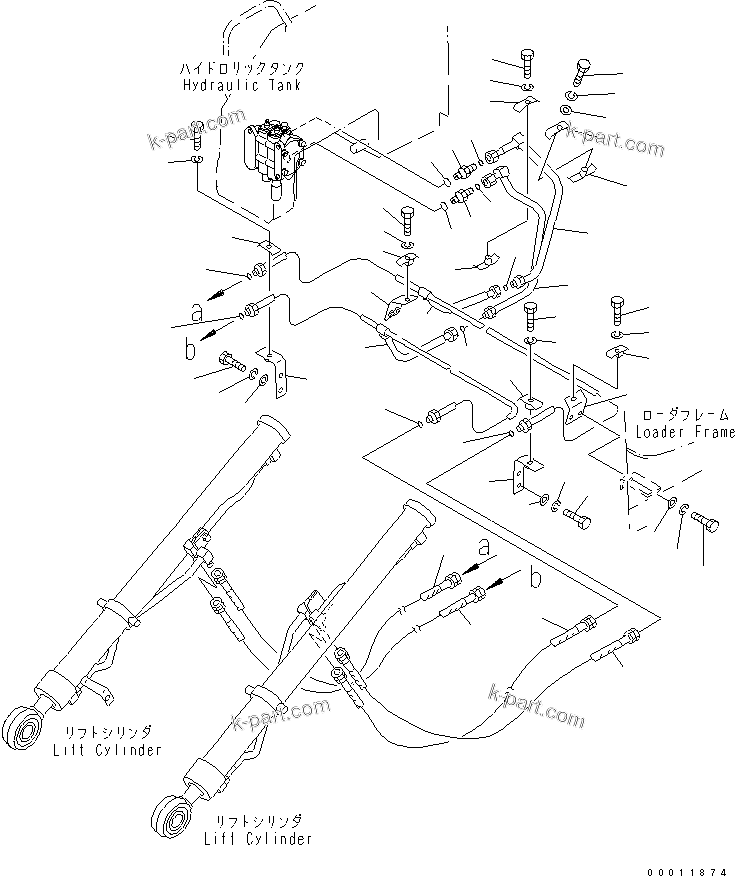 ハイドロリックタンク
Hydraulic Tank

k-part.com

k-part.com

a

b

ローダフレーム
Loader Frame

a

b

k-part.com

k-part.com

リフトシリンダ
Lift Cylinder

リフトシリンダ
Lift Cylinder

00011874