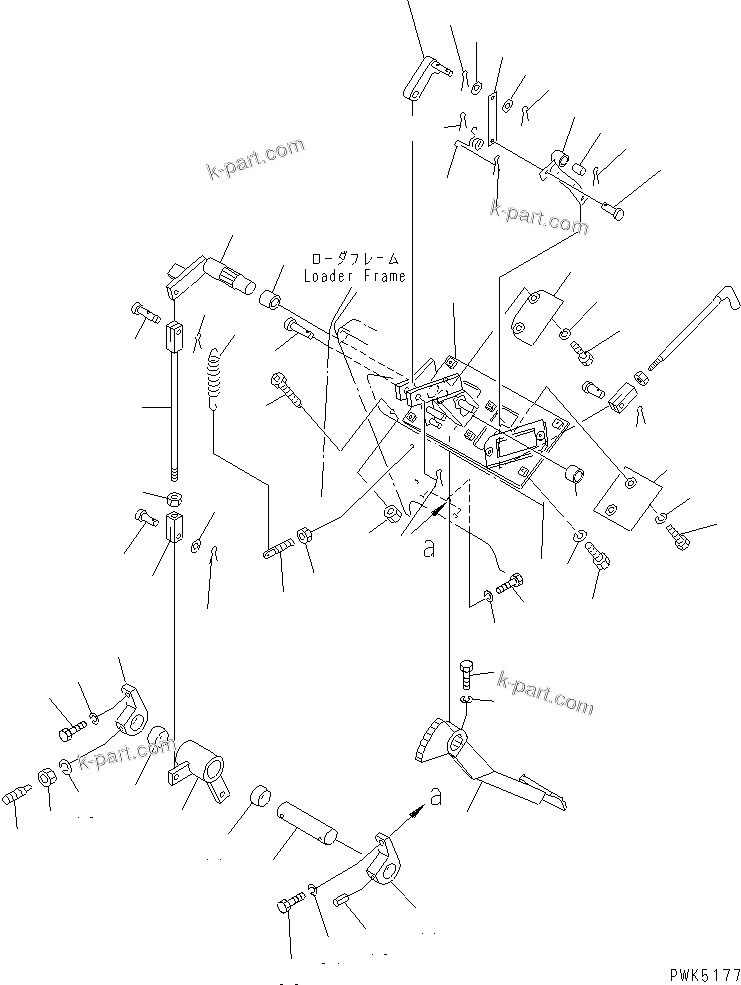 k-part.com

k-part.com

ローダフレーム
Loader Frame

a

k-part.com

k-part.com

a

PWK5177