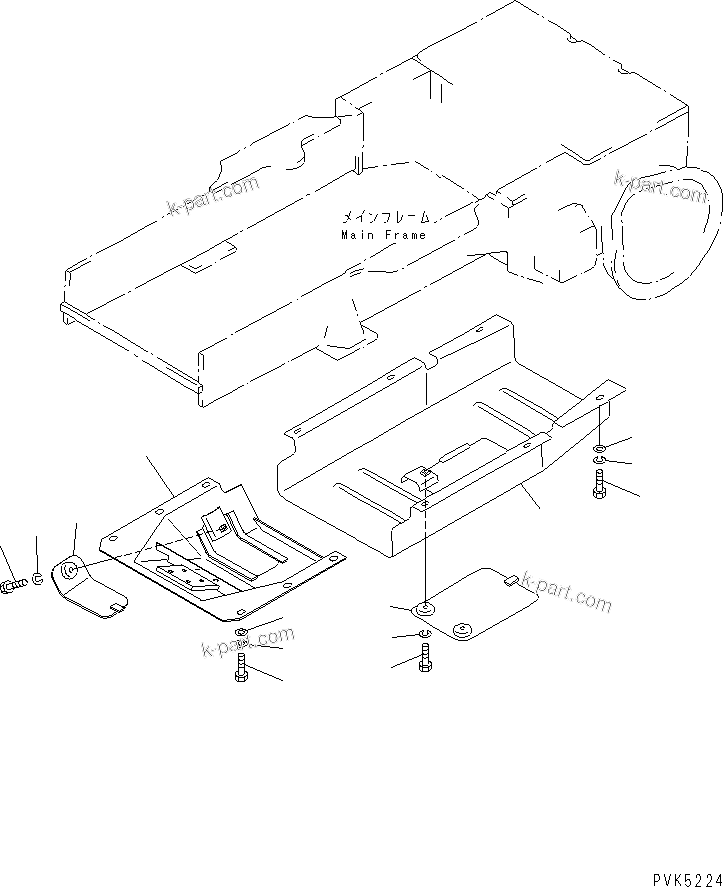 k-part.com

k-part.com

メインフレーム
Main Frame

k-part.com

k-part.com

PVK5224