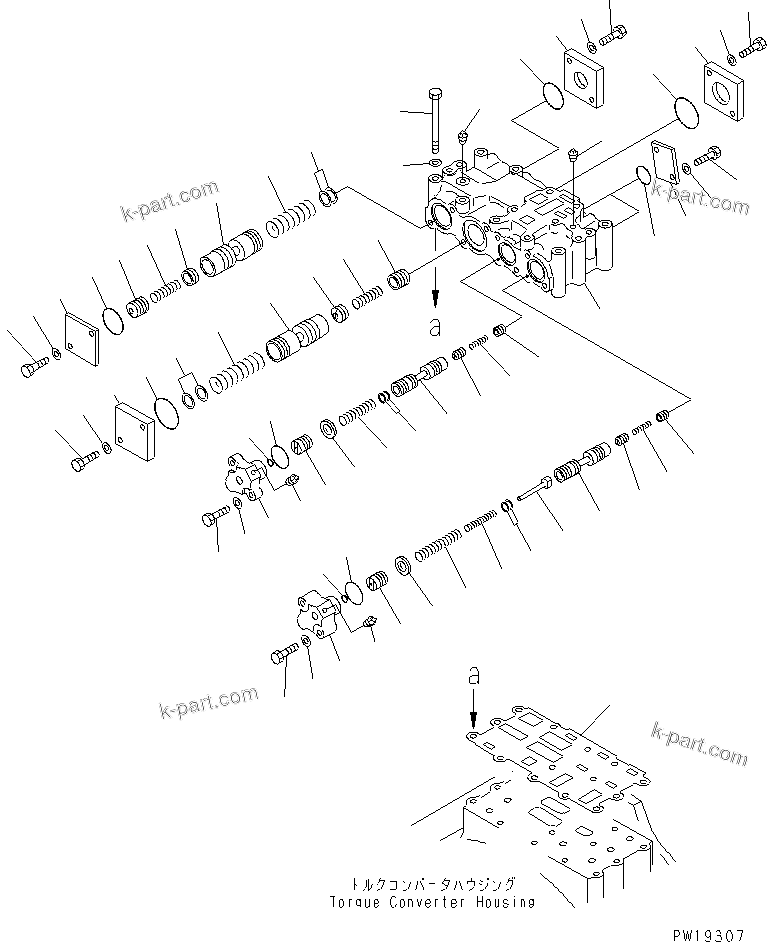 k-part.com

k-part.com

a

k-part.com

a

k-part.com

トルクコンバータハウジング
Torque Converter Housing

PW19307