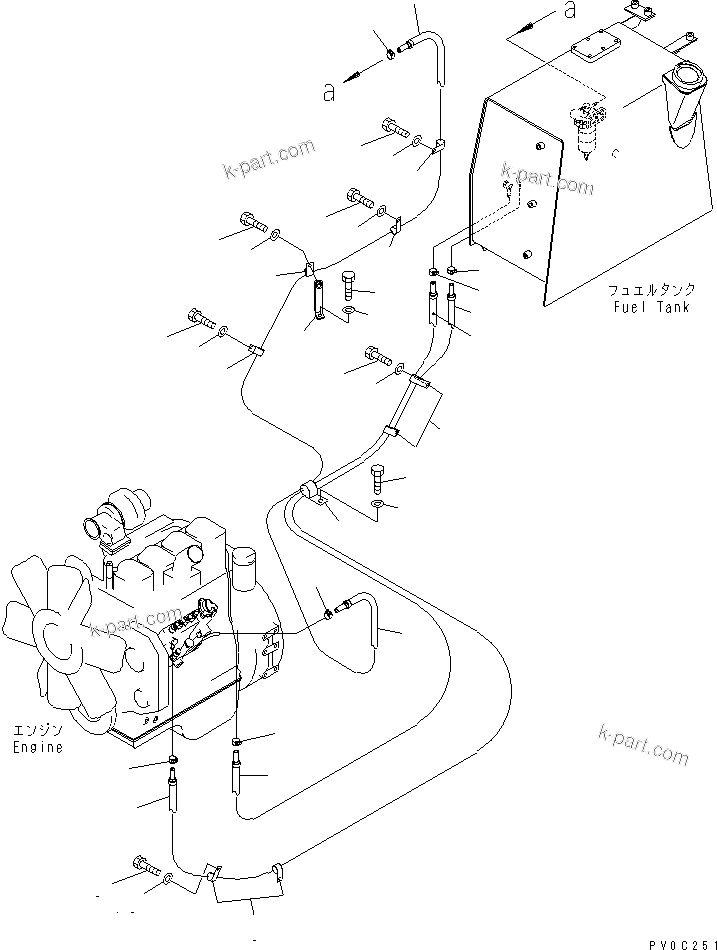 a
a
k-part.com
k-part.com
フュエルタンク
Fuel Tank
k-part.com
エンジン
Engine
k-part.com
PV0C251