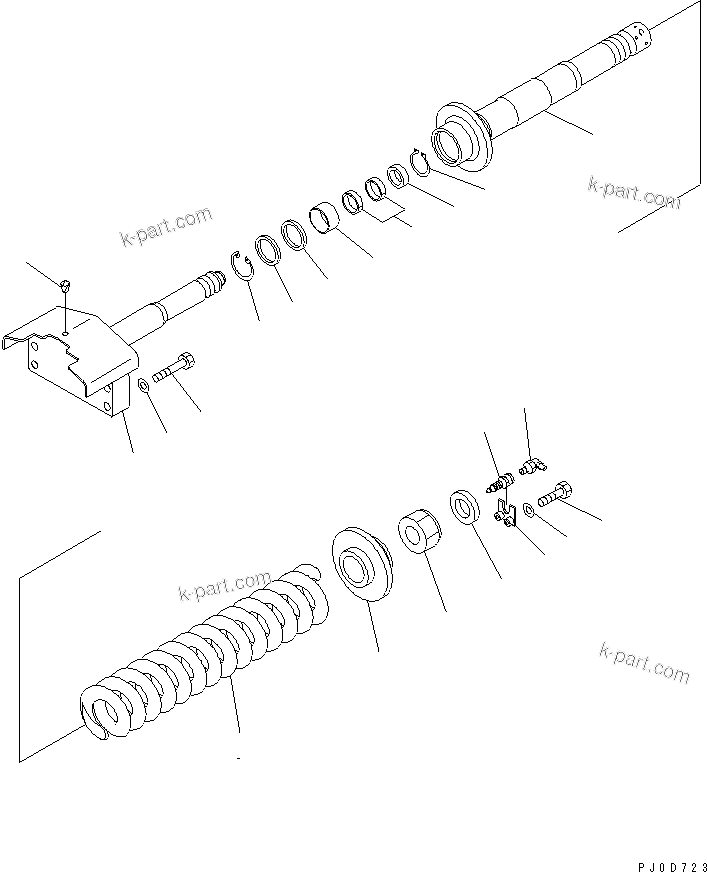 k-part.com

k-part.com

k-part.com

k-part.com

PJ0D723