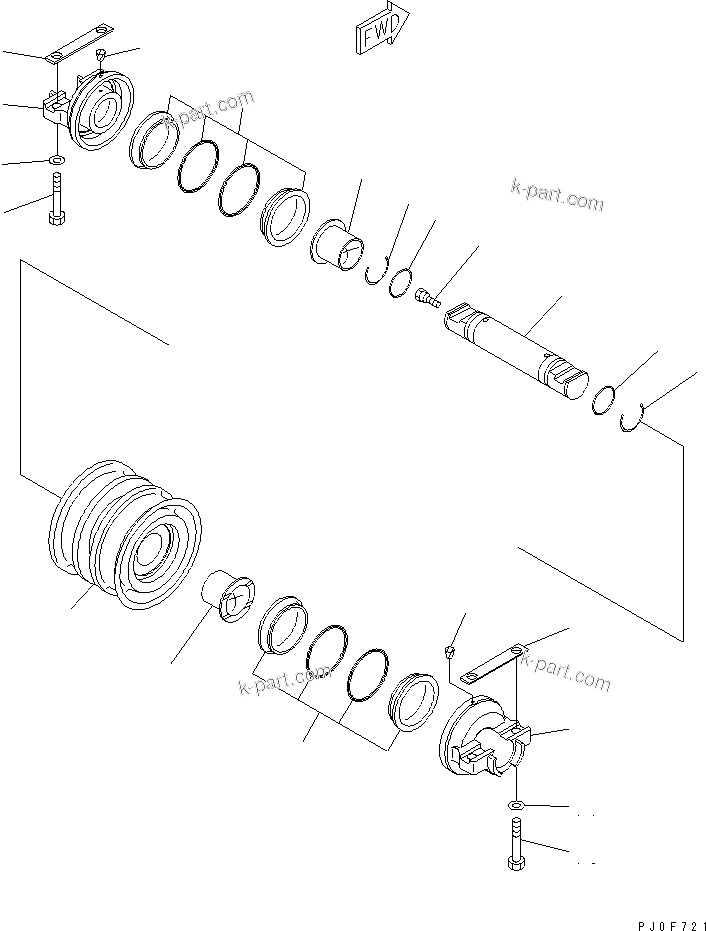 FWD

k-part.com

k-part.com

k-part.com

k-part.com

PJ0F721