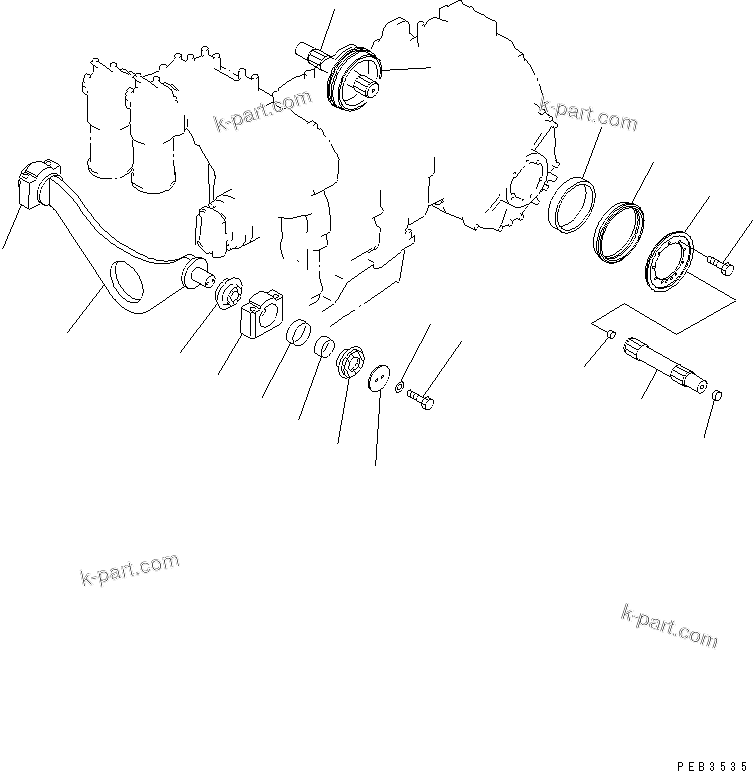 k-part.com

k-part.com

k-part.com

k-part.com

PEB3535