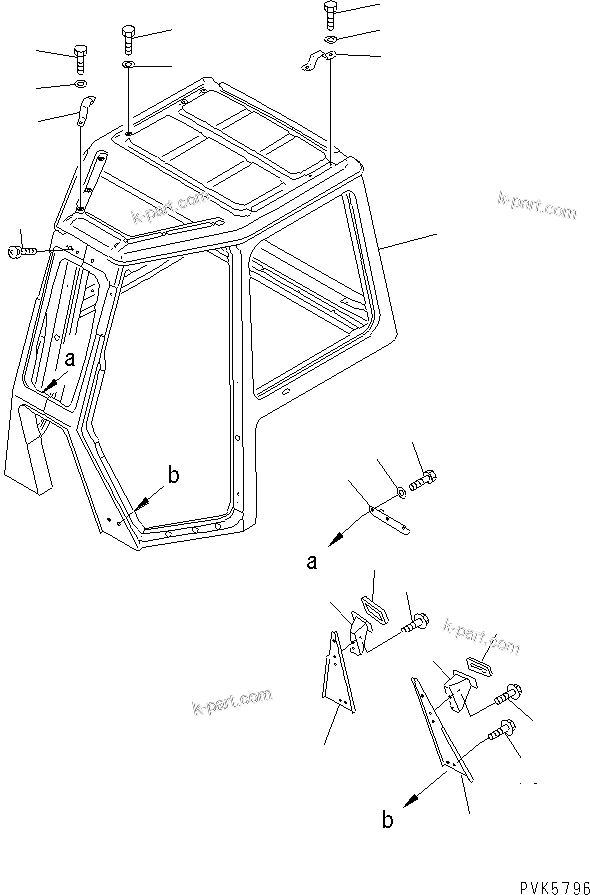 k-part.com
k-part.com
a
b
a
k-part.com
k-part.com
b
PVK5796