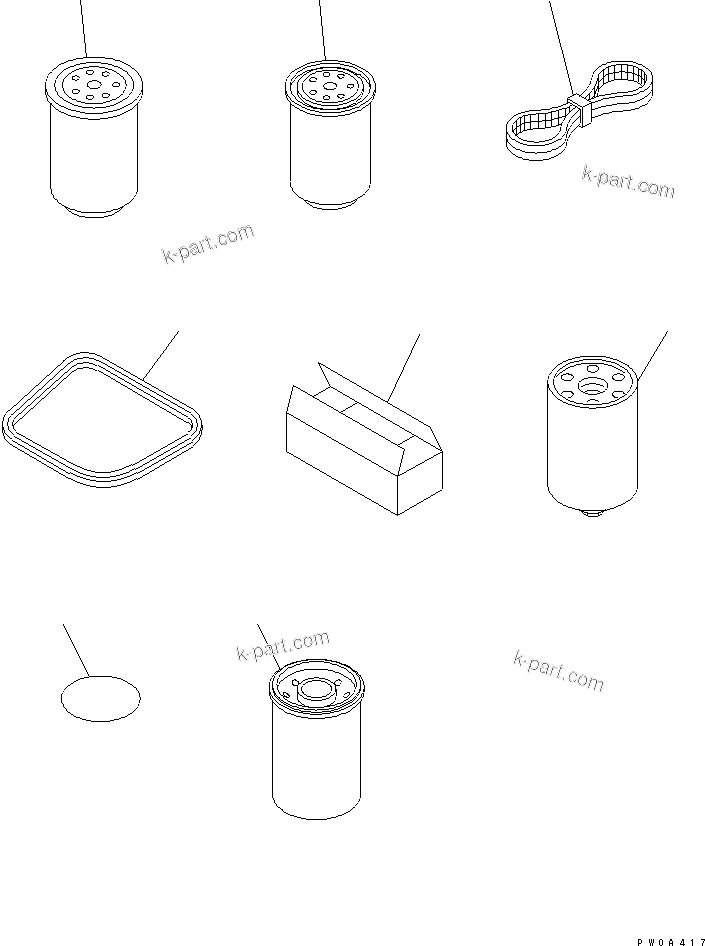 k-part.com

k-part.com

k-part.com

k-part.com

PW0A417