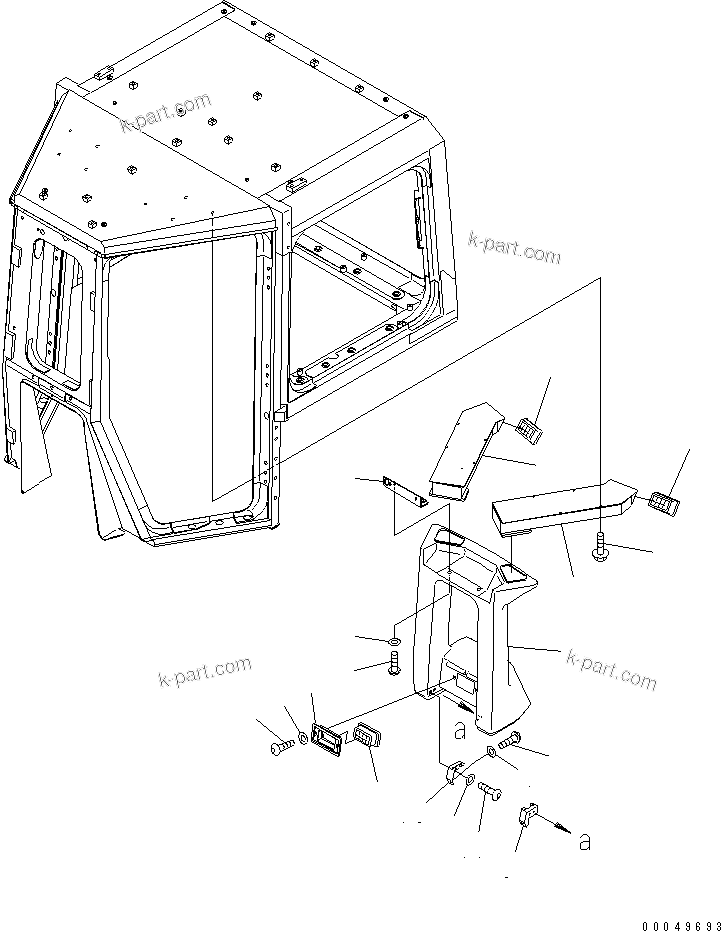 k-part.com
k-part.com
k-part.com
k-part.com
a
a
00049693