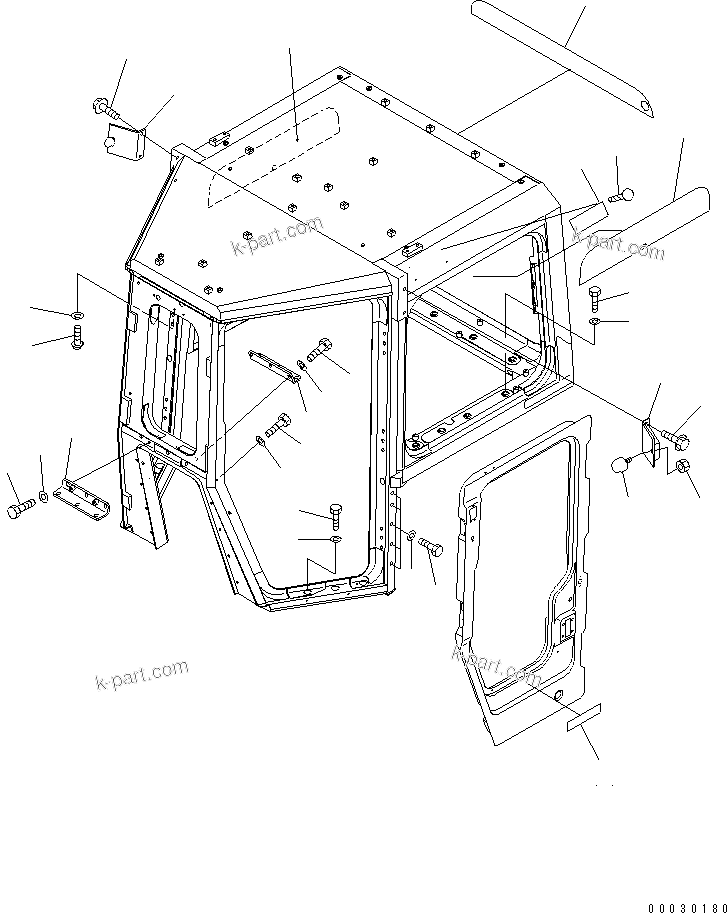 k-part.com
k-part.com
k-part.com
k-part.com
00030180