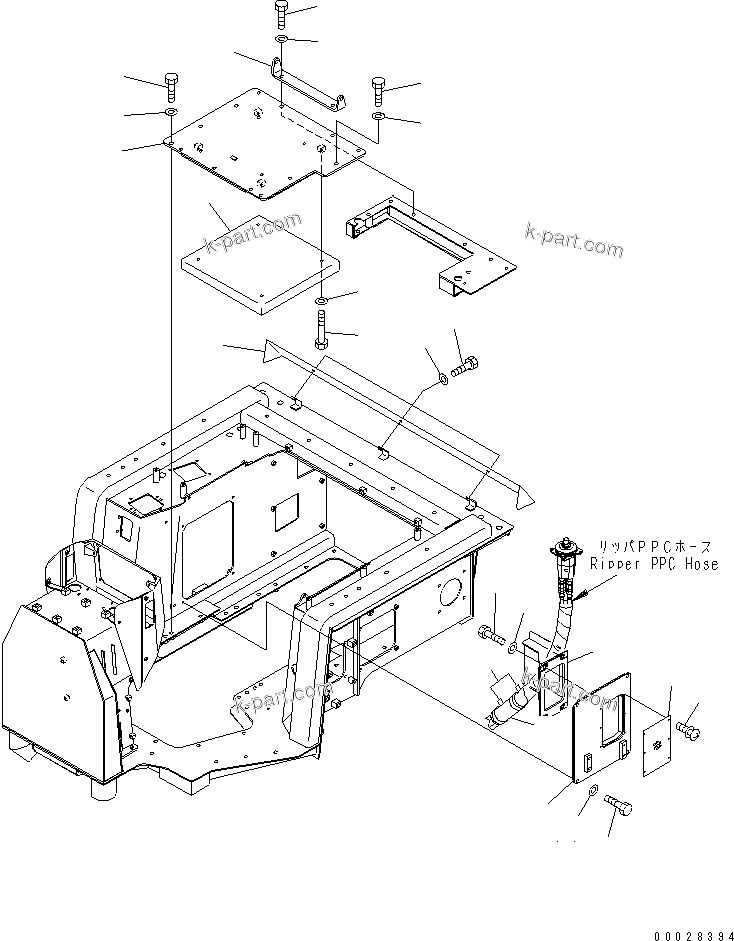 k-part.com

k-part.com

リッパPPCホース
Ripper PPC Hose

k-part.com

k-part.com

00028394