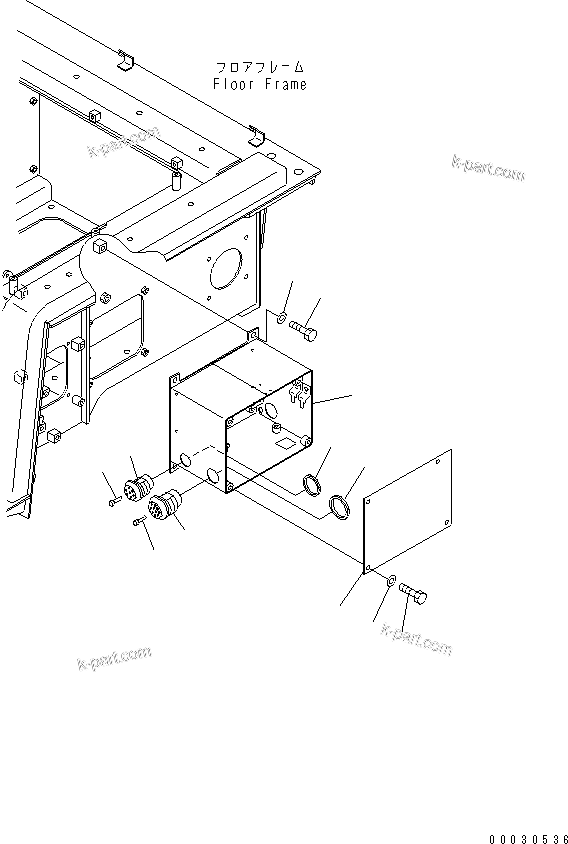 フロアフレーム
Floor Frame

k-part.com

k-part.com

k-part.com

k-part.com

00030536