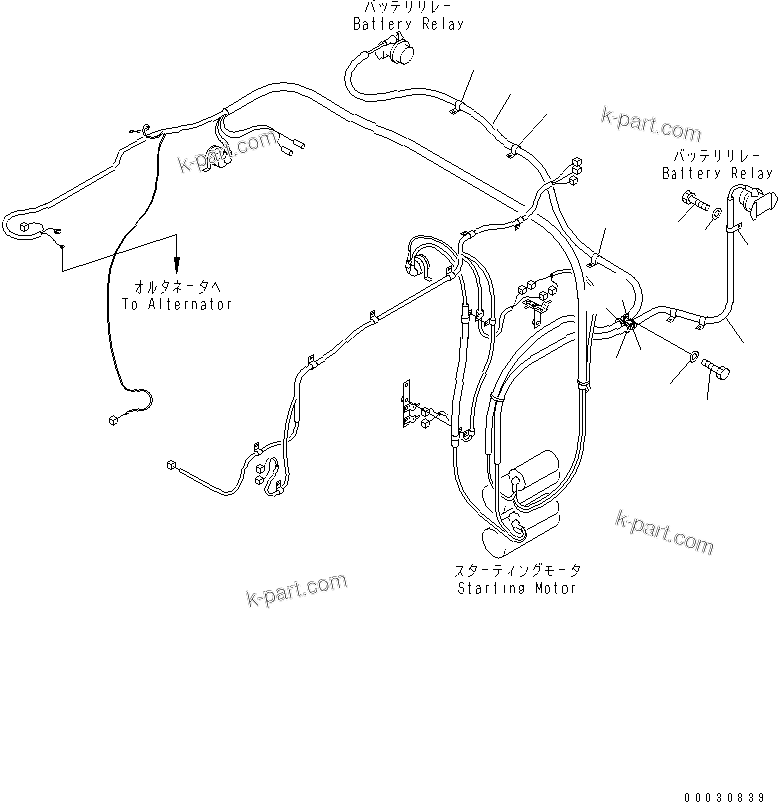 バッテリリレー
Battery Relay

k-part.com

k-part.com

バッテリリレー
Battery Relay

オルタネータへ
To Alternator

k-part.com

スターティングモータ
Starting Motor

k-part.com

00030839