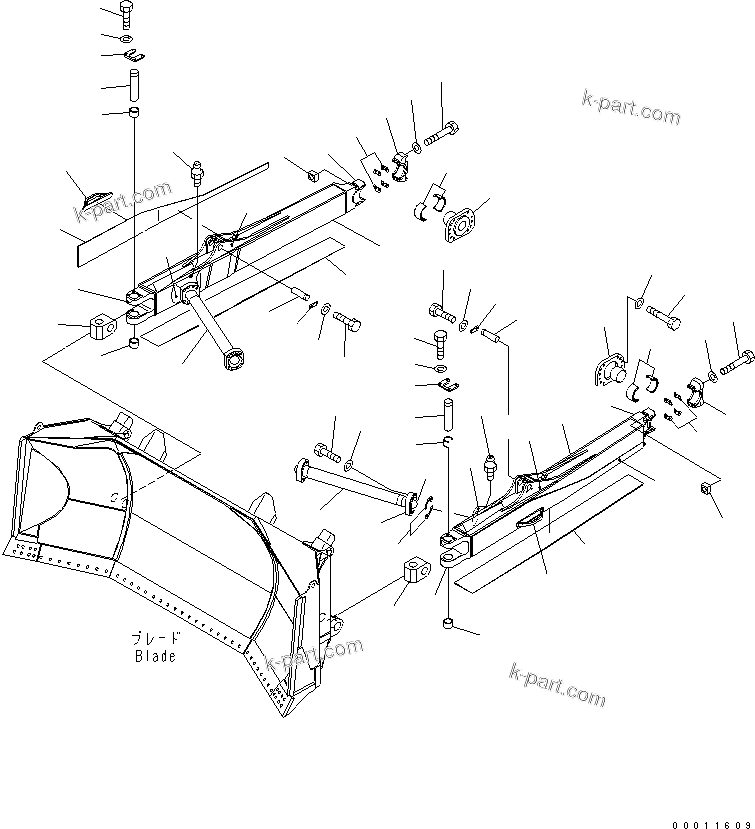 k-part.com

k-part.com

ブレード
Blade

k-part.com

k-part.com

00011609