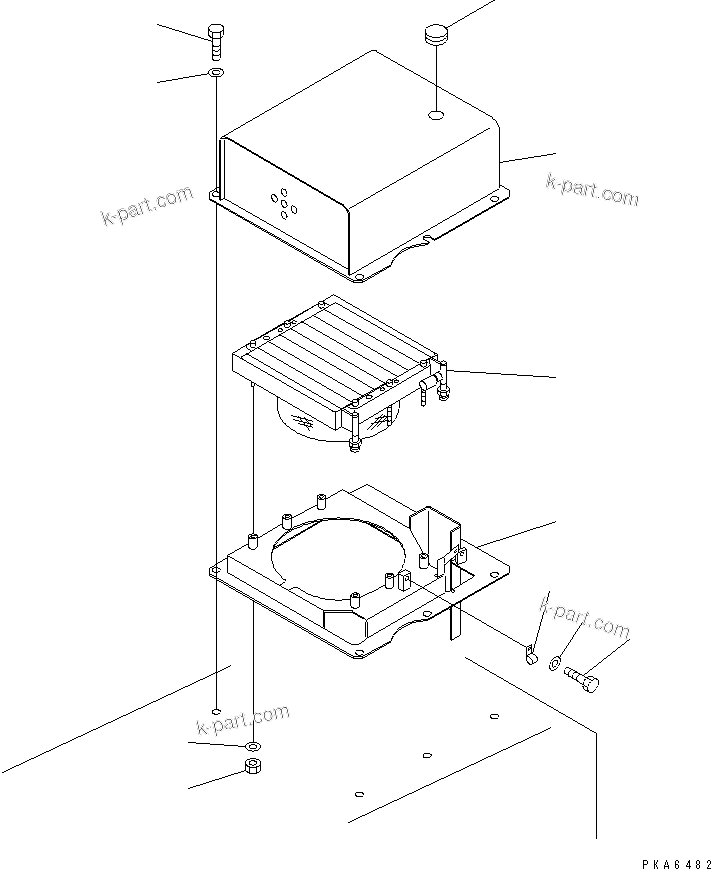 k-part.com
k-part.com
k-part.com
k-part.com
PKA6482