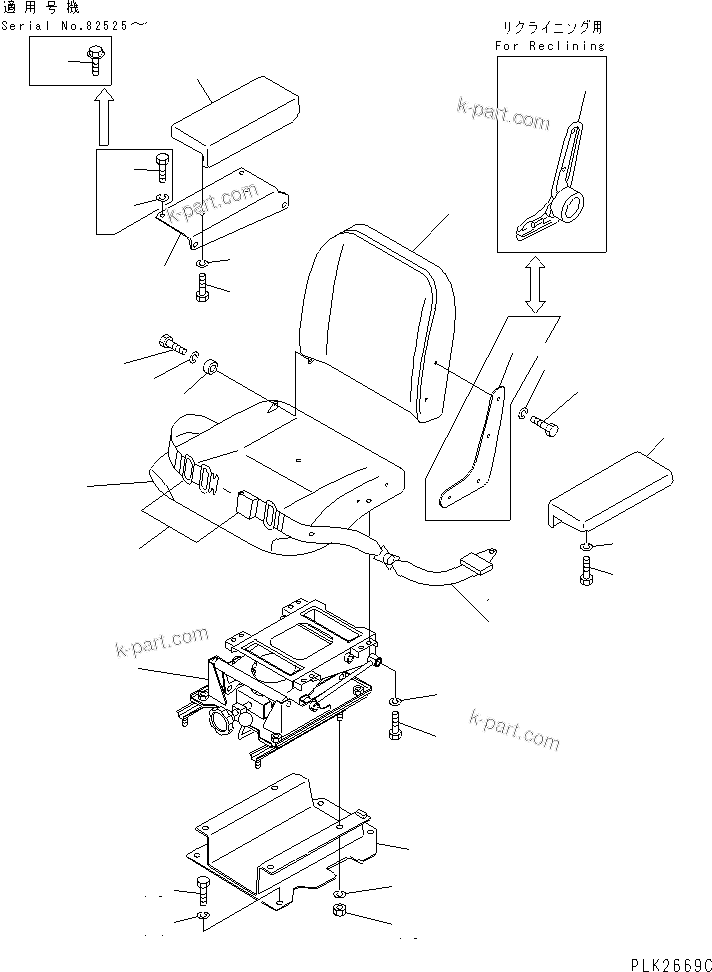 適用号機
Serial No.82525～

リクライニング用
For Reclining

k-part.com

k-part.com

k-part.com

k-part.com

PLK2669C