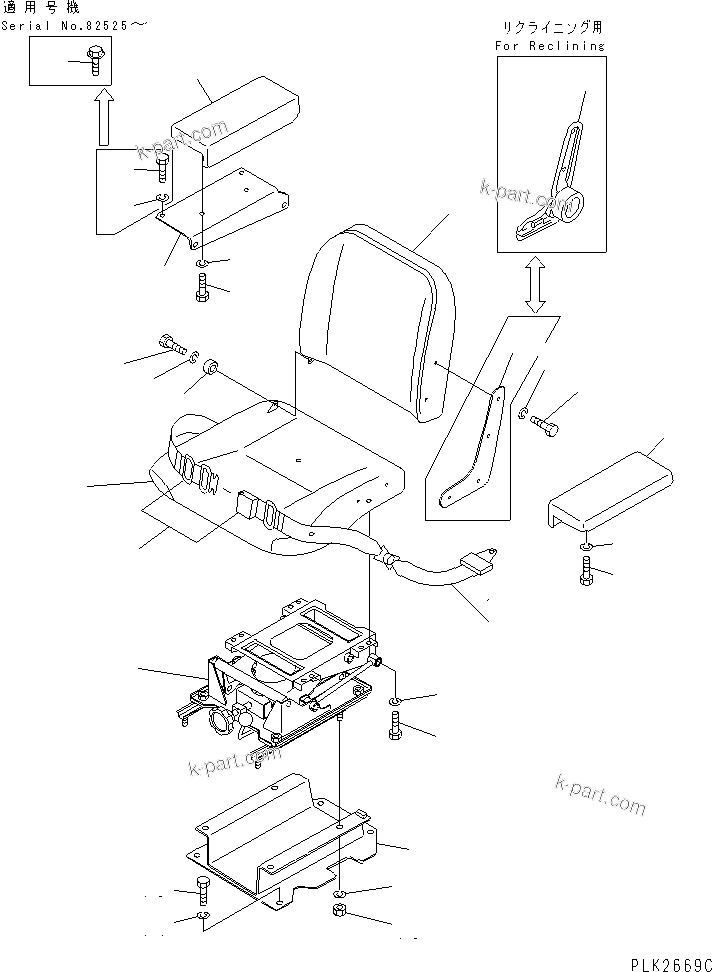 適用号機
Serial No.82525～

リクライニング用
For Reclining

k-part.com

k-part.com

k-part.com

k-part.com

PLK2669C