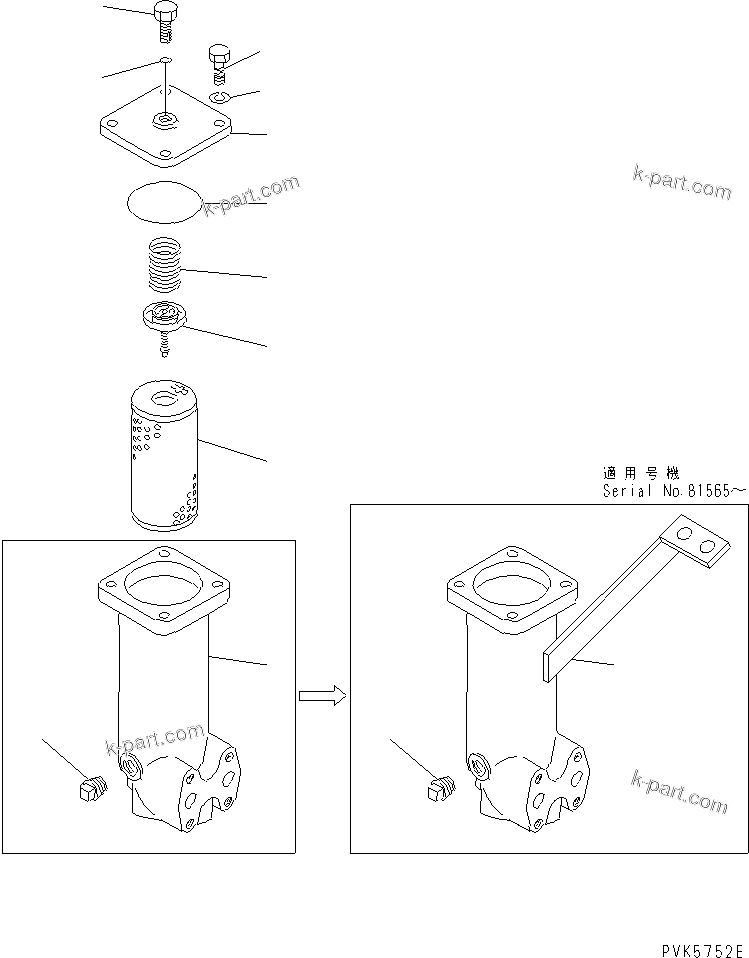 k-part.com

k-part.com

適用号機
Serial No.81565～

k-part.com

k-part.com

PVK5752E