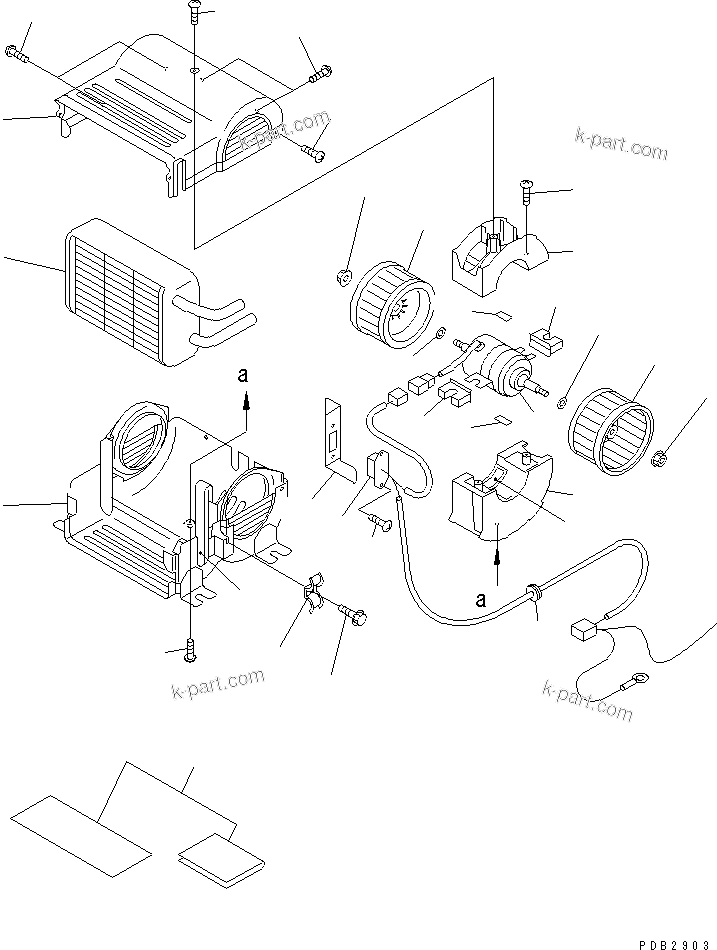 k-part.com

k-part.com

a

a

k-part.com

k-part.com

PDB2903