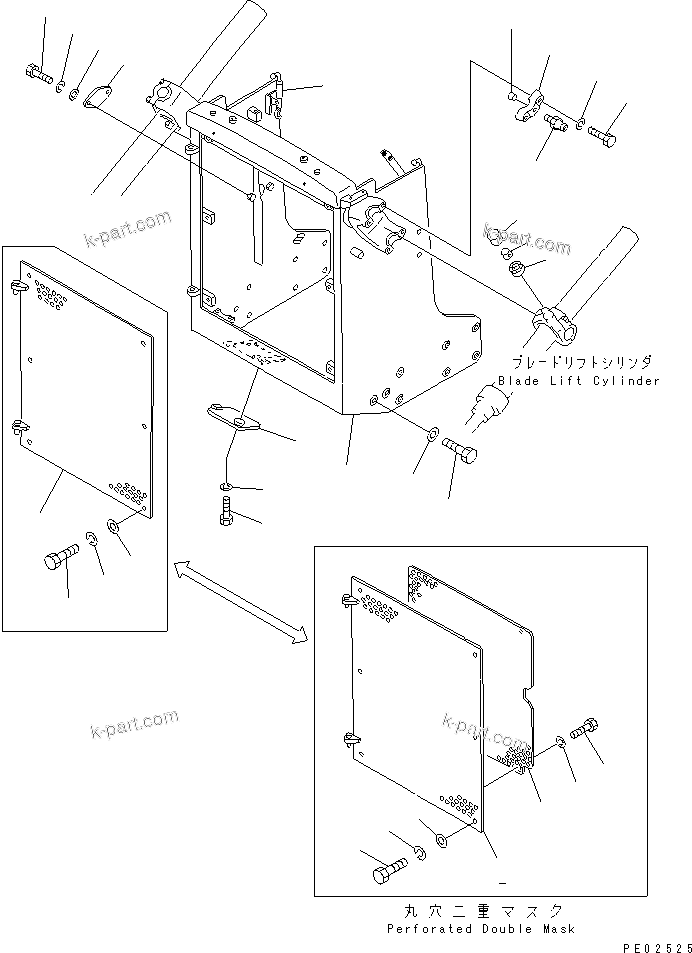 k-part.com

k-part.com

ブレードリフトシリンダ
Blade Lift Cylinder

k-part.com

k-part.com

丸穴二重マスク
Perforated Double Mask

PE02525