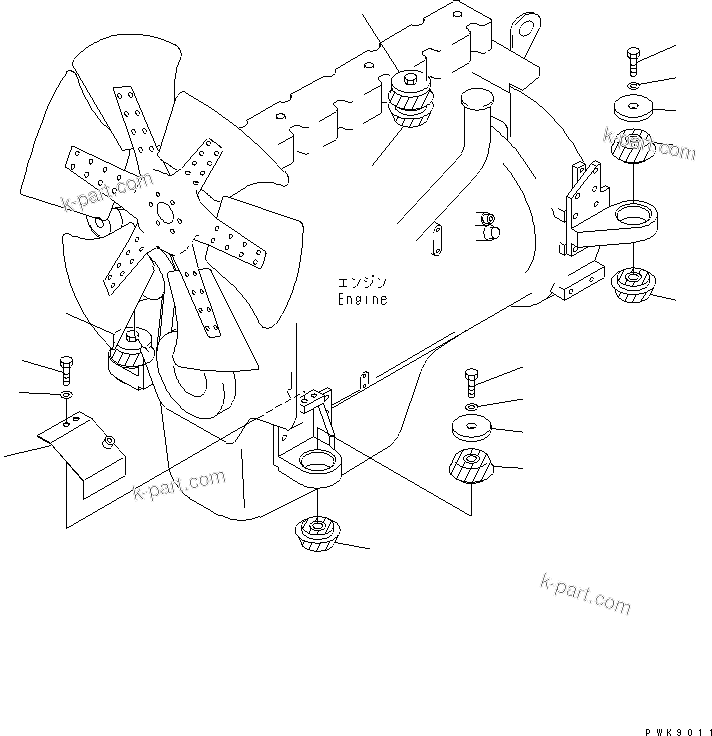 k-part.com

k-part.com

エンジン
Engine

k-part.com

k-part.com

PWK9011