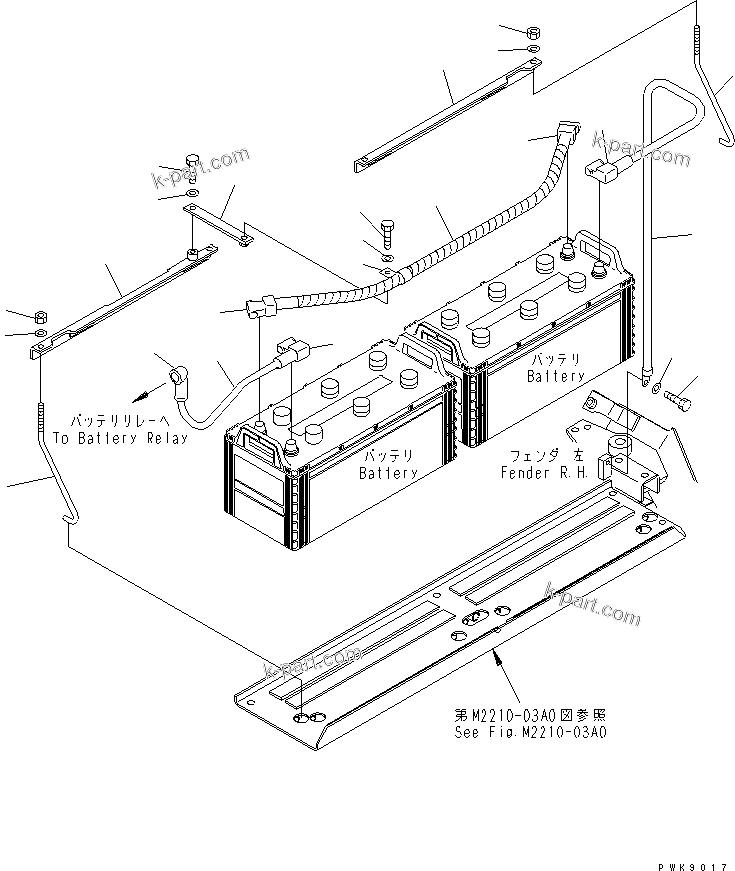 k-part.com

k-part.com

バッテリ
Battery

バッテリリレーへ
To Battery Relay

バッテリ
Battery

フェンダ 左
Fender R.H.

k-part.com

k-part.com

第M2210-03A0図参照
See Fig.M2210-03A0

PWK9017