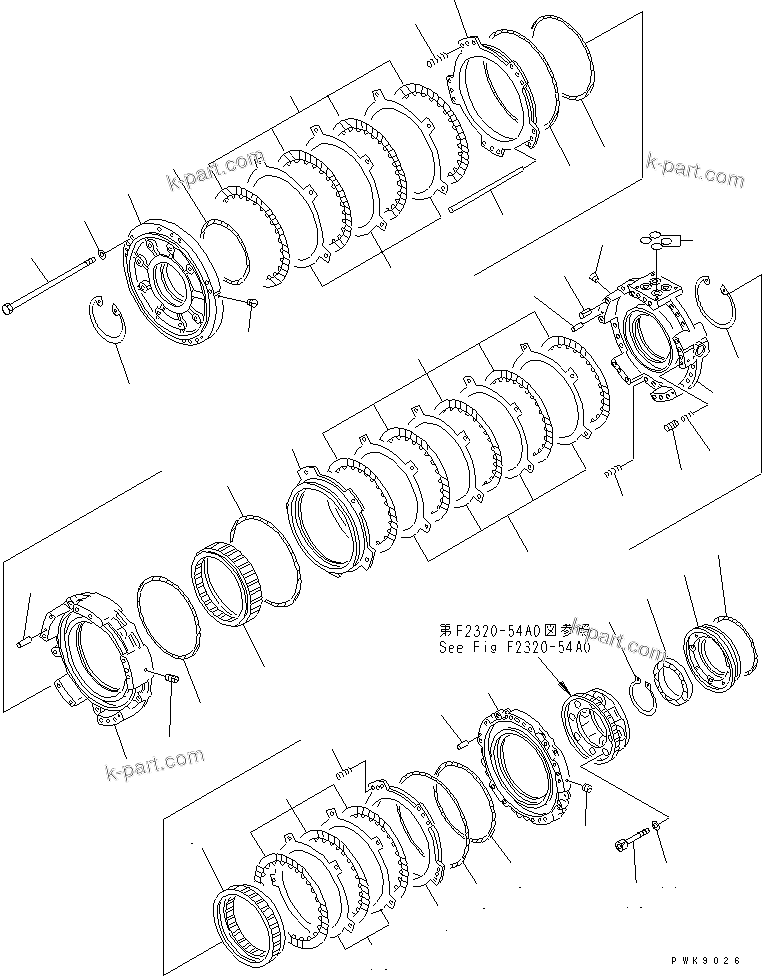 k-part.com
k-part.com
第F2320-54A0図参照
See Fig F2320-54A0
k-part.com
k-part.com
PWK9026