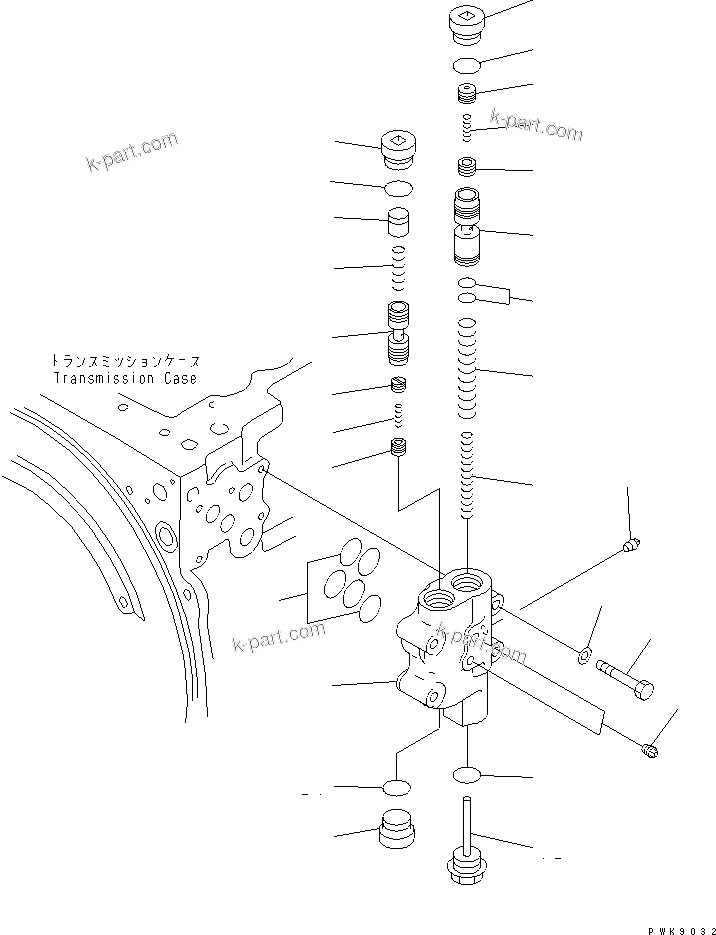 k-part.com
k-part.com
トランスミッションケース
Transmission Case
k-part.com
k-part.com
PWK9032