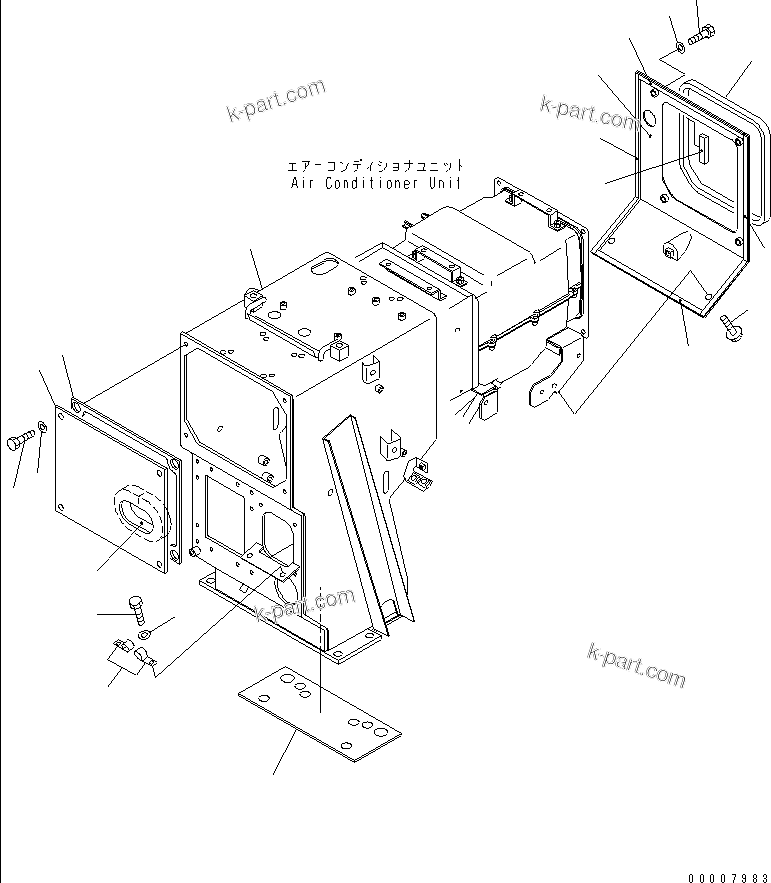 k-part.com

k-part.com

エアーコンディショナユニット
Air Conditioner Unit

k-part.com

k-part.com

00007983