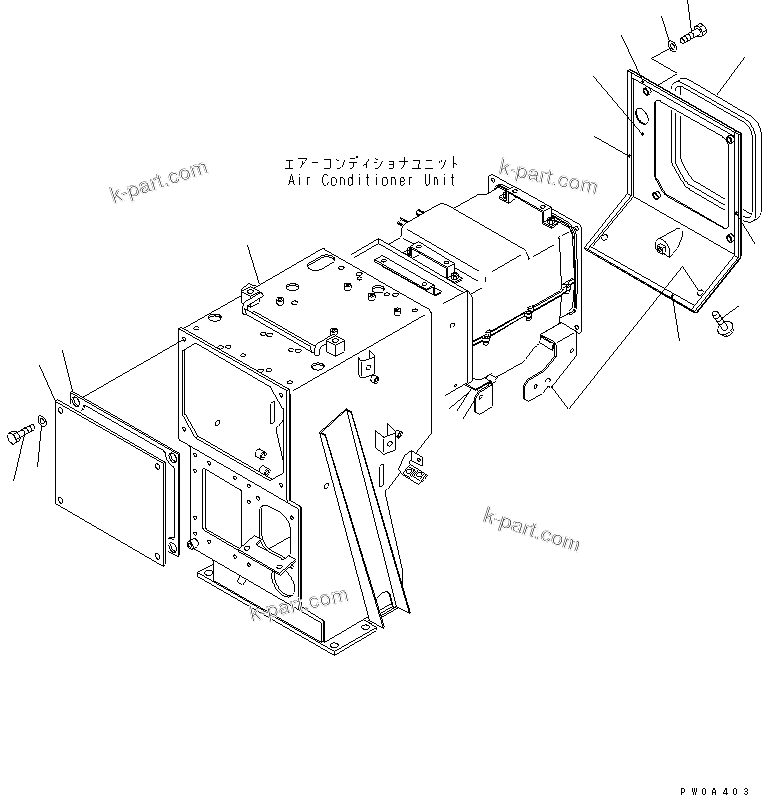 k-part.com

エアーコンディショナユニット
Air Conditioner Unit

k-part.com

k-part.com

k-part.com

PW0A403