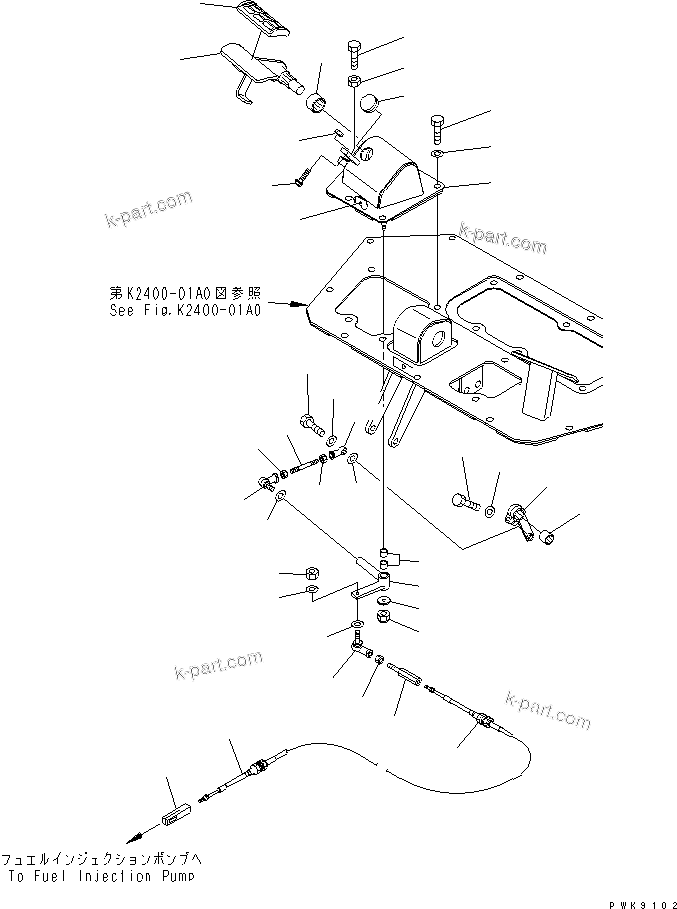 k-part.com

k-part.com

第K2400-01A0図参照
See Fig.K2400-01A0

k-part.com

k-part.com

フュエルインジェクションポンプへ
To Fuel Injection Pump

PWK9102